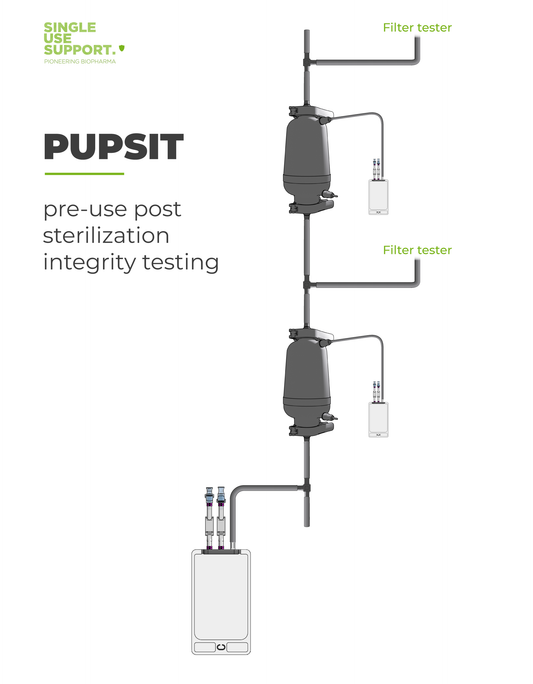 SINGLE
USE
SUPPORT.
PIONEERING BIOPHARMA

PUPSIT

pre-use post sterilization integrity testing

Filter tester

Filter tester